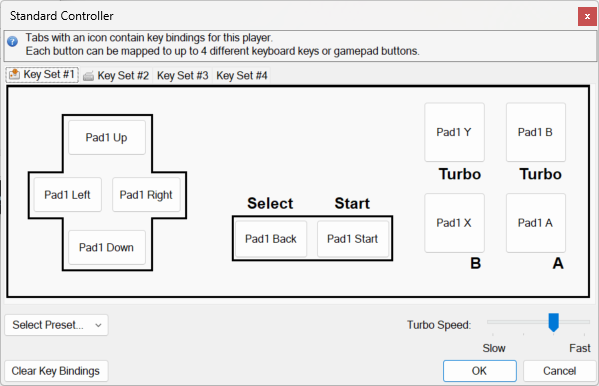 Standard Controller

Tabs with an icon contain key bindings for this player.
Each button can be mapped to up to 4 different keyboard keys or gamepad buttons.

Key Set #1 Key Set #2 Key Set #3 Key Set #4

Pad1 Up

Pad1 Left

Pad1 Right

Pad1 Down

Select

Start

Pad1 Back

Pad1 Start

Pad1 Y

Pad1 B

Turbo

Turbo

Pad1 X

Pad1 A

B

A

Select Preset...

Turbo Speed:

Slow

Fast

Clear Key Bindings

OK

Cancel